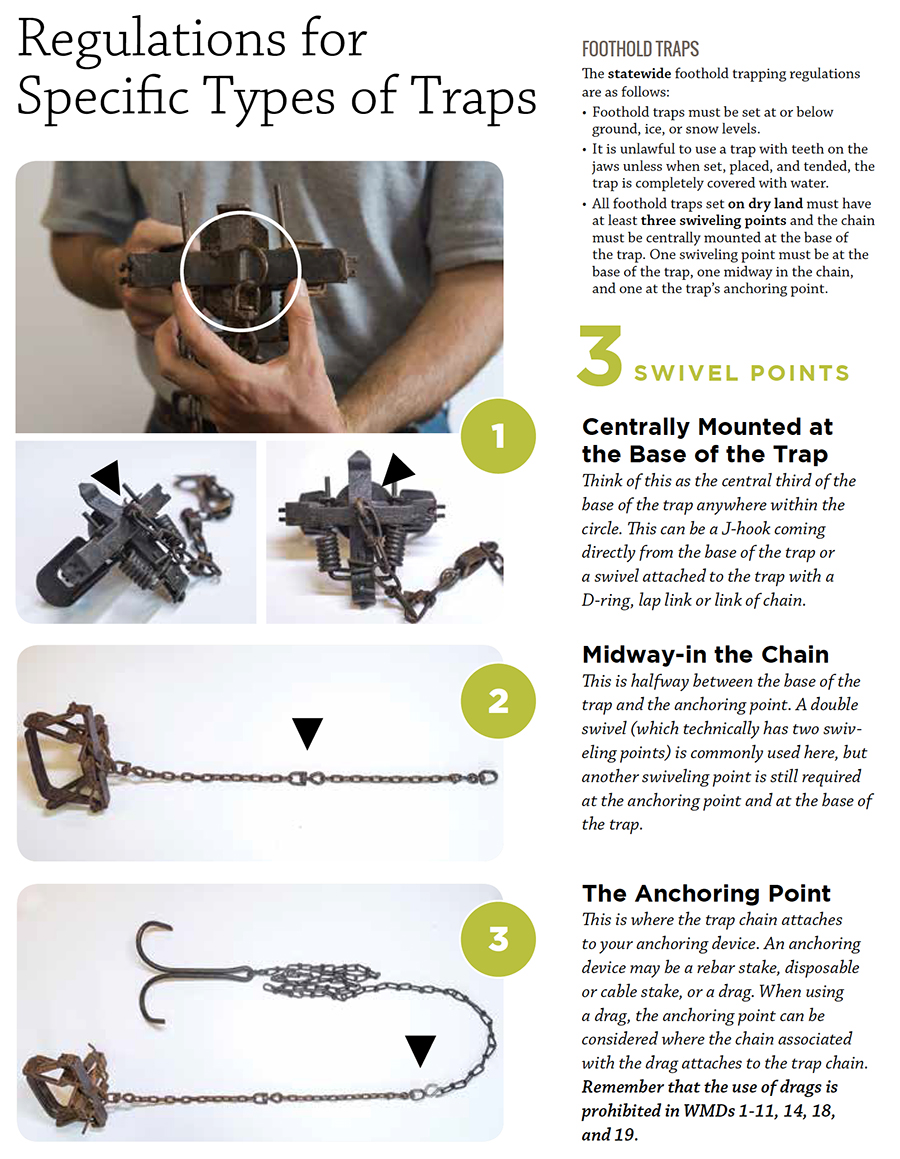 Regulations for Specific Types of Traps

FOOTHOLD TRAPS

The statewide foothold trapping regulations are as follows:

• Foothold traps must be set at or below ground, ice, or snow levels.
• It is unlawful to use a trap with teeth on the jaws unless when set, placed, and tended, the trap is completely covered with water.
• All foothold traps set on dry land must have at least three swiveling points and the chain must be centrally mounted at the base of the trap. One swiveling point must be at the base of the trap, one midway in the chain, and one at the trap's anchoring point.

3 SWIVEL POINTS

1

Centrally Mounted at the Base of the Trap
Think of this as the central third of the base of the trap anywhere within the circle. This can be a J-hook coming directly from the base of the trap or a swivel attached to the trap with a D-ring, lap link or link of chain.

2

Midway-in the Chain
This is halfway between the base of the trap and the anchoring point. A double swivel (which technically has two swiveling points) is commonly used here, but another swiveling point is still required at the anchoring point and at the base of the trap.

3

The Anchoring Point
This is where the trap chain attaches to your anchoring device. An anchoring device may be a rebar stake, disposable or cable stake, or a drag. When using a drag, the anchoring point can be considered where the chain associated with the drag attaches to the trap chain. Remember that the use of drags is prohibited in WMDs 1-11, 14, 18, and 19.